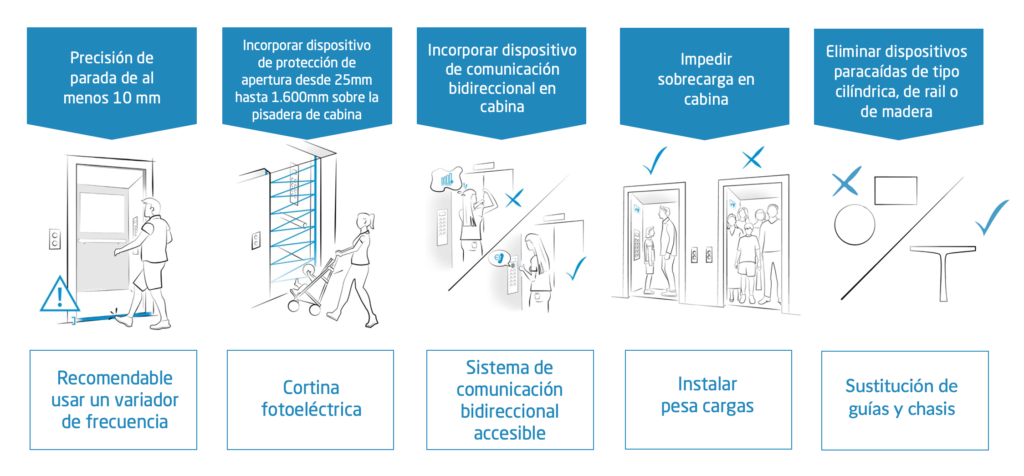 Precisión de parada de al menos 10 mm

Incorporar dispositivo de protección de apertura desde 25mm hasta 1.600mm sobre la pisadera de cabina

Incorporar dispositivo de comunicación bidireccional en cabina

Impedir sobrecarga en cabina

Eliminar dispositivos paracaídas de tipo cilíndrica, de rail o de madera

Recomendable usar un variador de frecuencia

Cortina fotoeléctrica

Sistema de comunicación bidireccional accesible

Instalar pesa cargas

Sustitución de guías y chasis